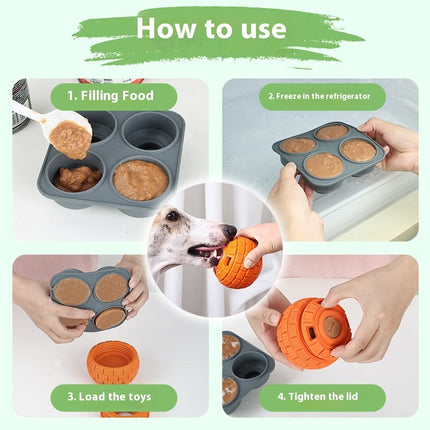 How to use

1. Filling Food

2. Freeze in the refrigerator

3. Load the toys

4. Tighten the lid