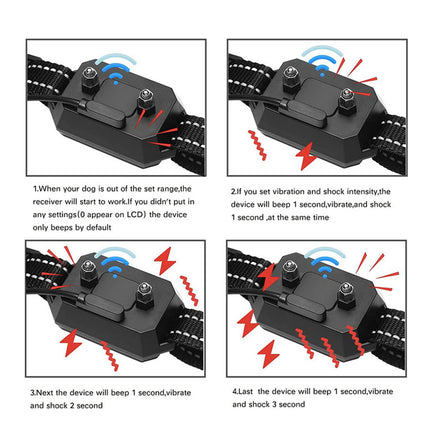 1.When your dog is out of the set range,the receiver will start to work.If you didn't put in any settings(0 appear on LCD) the device only beeps by default

2.If you set vibration and shock intensity,the device will beep 1 second,vibrate,and shock 1 second ,at the same time

3.Next the device will beep 1 second,vibrate and shock 2 second

4.Last the device will beep 1 second,vibrate and shock 3 second