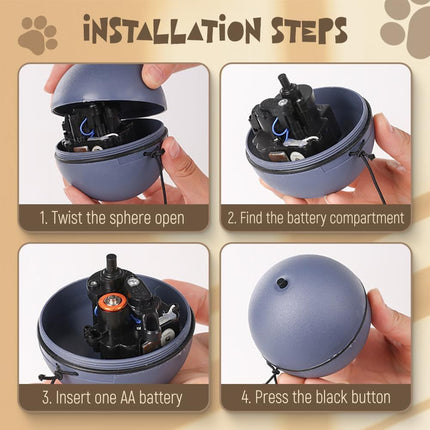 iNSTALLATiON STEPS

1. Twist the sphere open

2. Find the battery compartment

3. Insert one AA battery

4. Press the black button